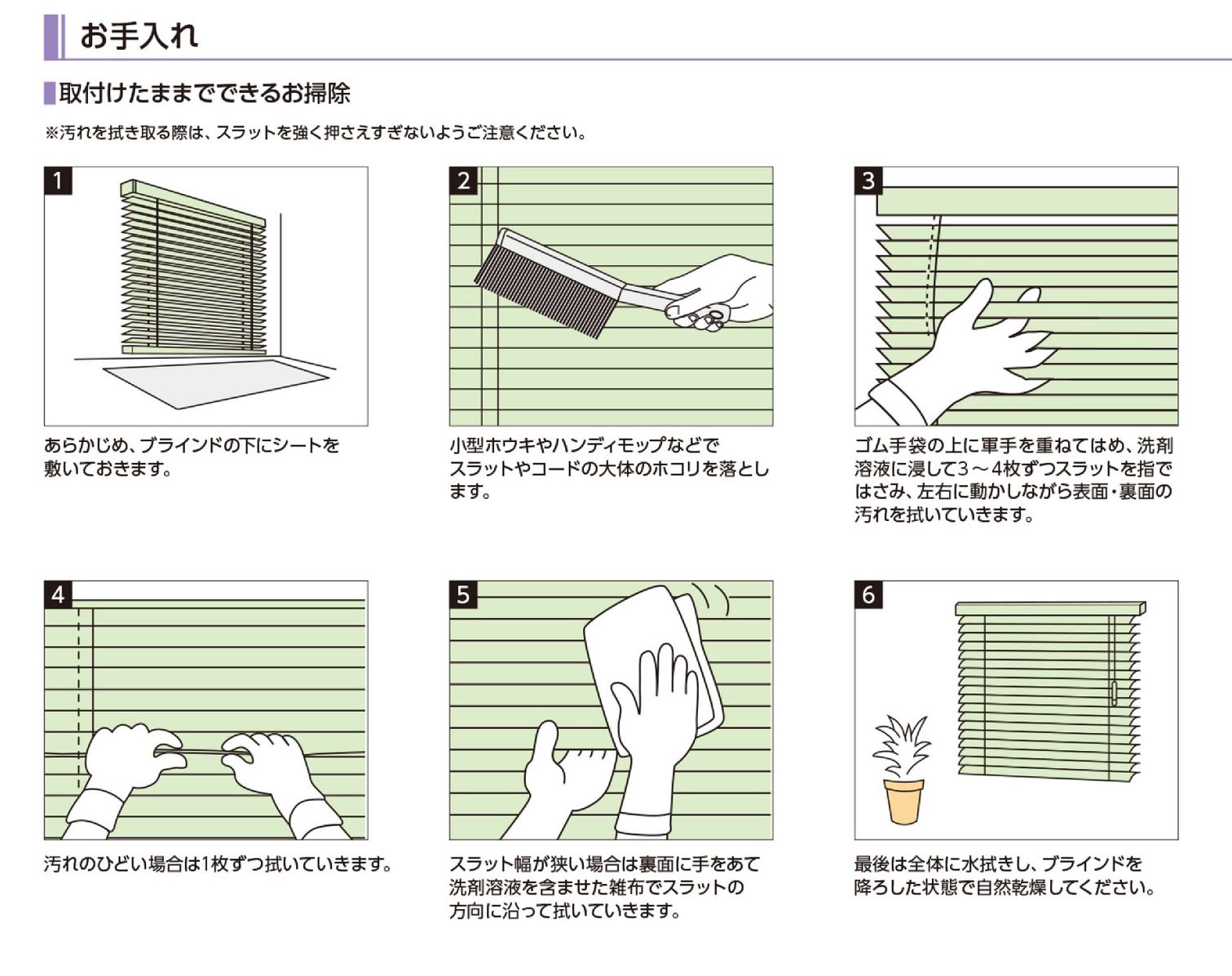 お手入れ

取付けたままでできるお掃除

※汚れを拭き取る際は、スラットを強く押さえすぎないようご注意ください。

1

あらかじめ、ブラインドの下にシートを敷いておきます。

2

小型ホウキやハンディモップなどでスラットやコードの大体のホコリを落とします。

3

ゴム手袋の上に軍手を重ねてはめ、洗剤溶液に浸して3～4枚ずつスラットを指ではさみ、左右に動かしながら表面・裏面の汚れを拭いていきます。

4

汚れのひどい場合は1枚ずつ拭いていきます。

5

スラット幅が狭い場合は裏面に手をあて洗剤溶液を含ませた雑布でスラットの方向に沿って拭いていきます。

6

最後は全体に水拭きし、ブラインドを降ろした状態で自然乾燥してください。